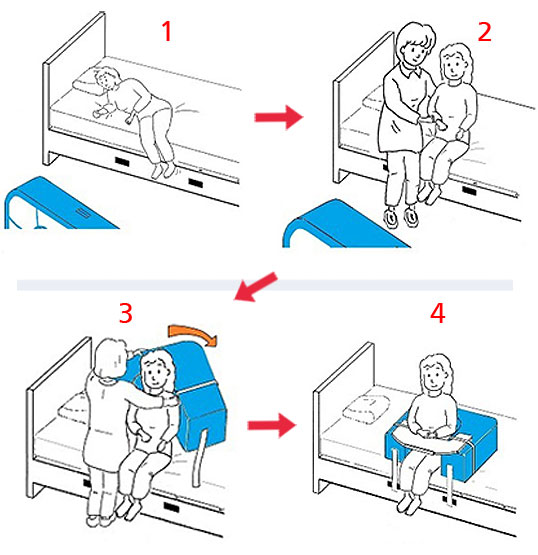 1

2

3

4